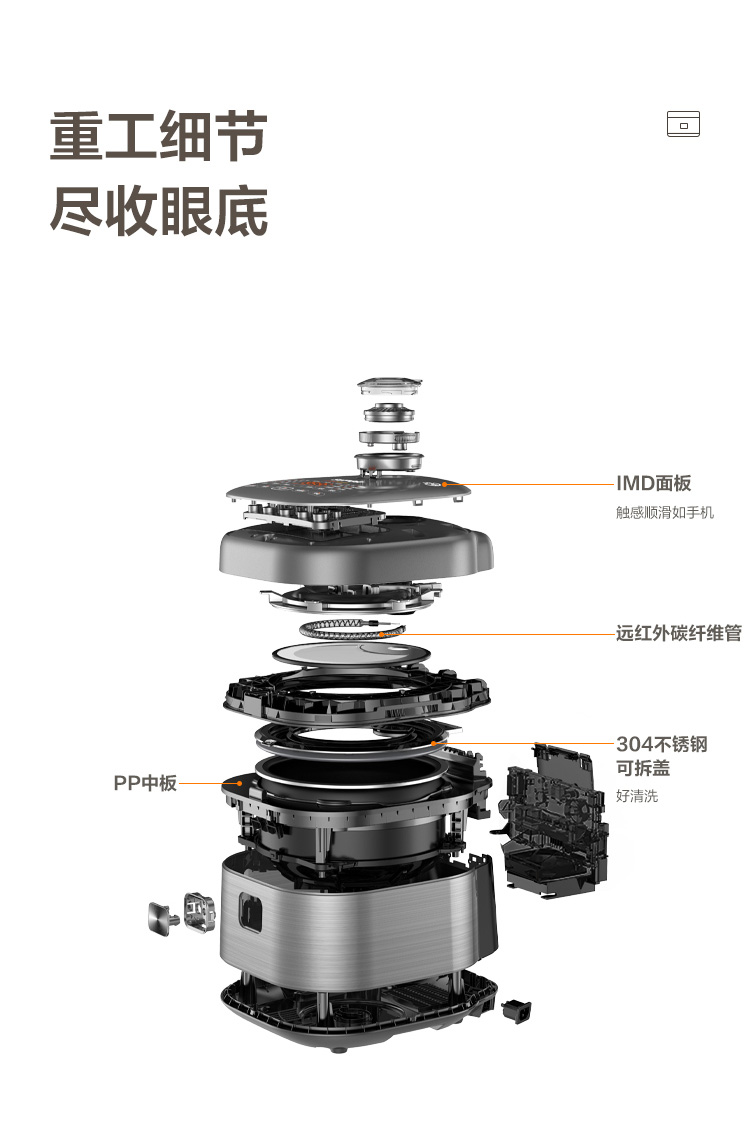 重工细节
尽收眼底

IMD面板
触感顺滑如手机

远红外碳纤维管

304不锈钢
可拆盖
好清洗

PP中板