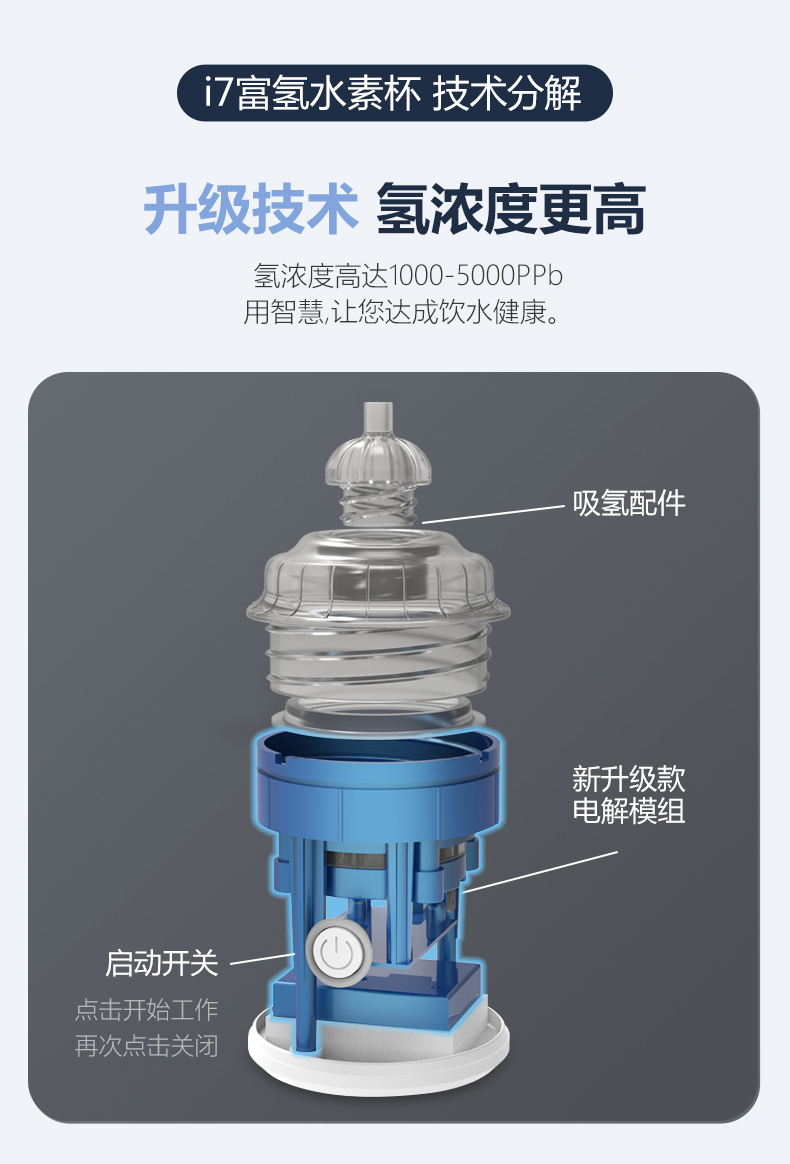 i7富氢水素杯 技术分解

升级技术 氢浓度更高

氢浓度高达1000-5000PPb
用智慧,让您达成饮水健康。

吸氢配件

新升级款
电解模组

启动开关

点击开始工作
再次点击关闭