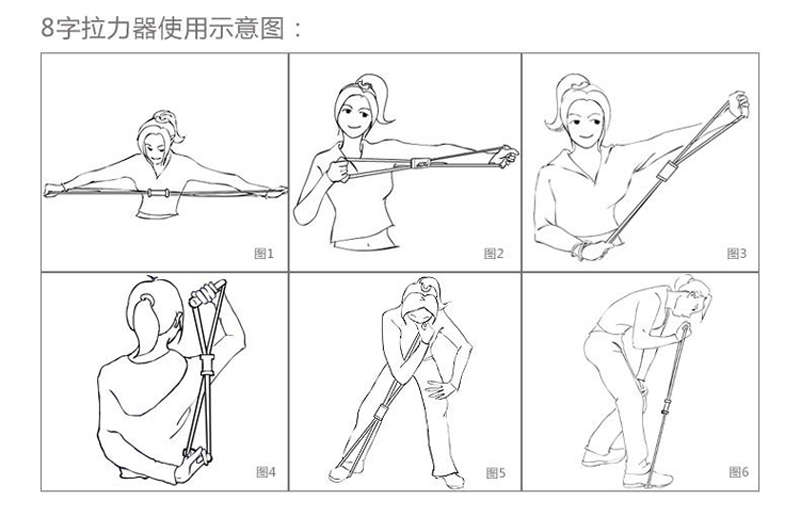 8字拉力器使用示意图：

图1

图2

图3

图4

图5

图6