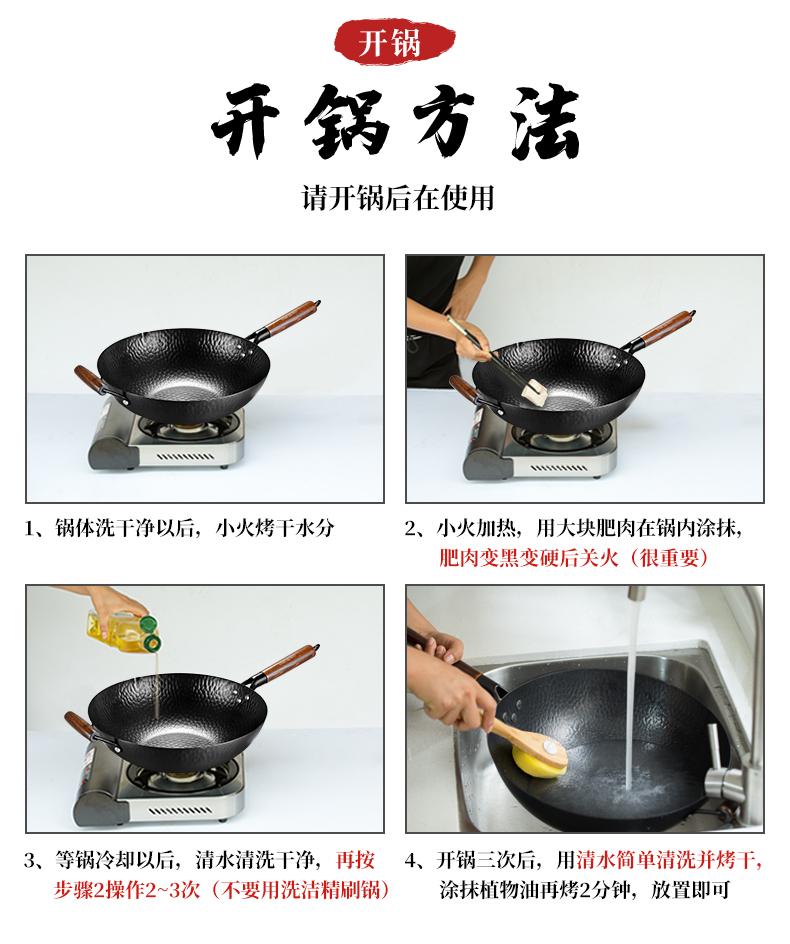 开锅

开锅方法

请开锅后在使用

1、锅体洗干净以后，小火烤干水分

2、小火加热，用大块肥肉在锅内涂抹，肥肉变黑变硬后关火（很重要）

3、等锅冷却以后，清水清洗干净，再按步骤2操作2~3次（不要用洗洁精刷锅）

4、开锅三次后，用清水简单清洗并烤干，涂抹植物油再烤2分钟，放置即可