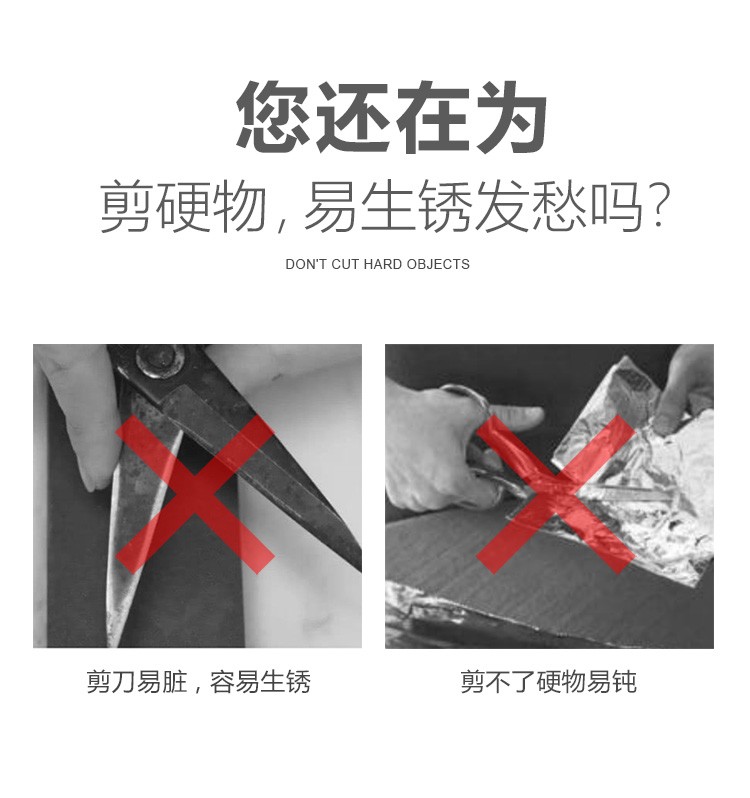 您还在为

剪硬物，易生锈发愁吗？

DON'T CUT HARD OBJECTS

剪刀易脏，容易生锈

剪不了硬物易钝