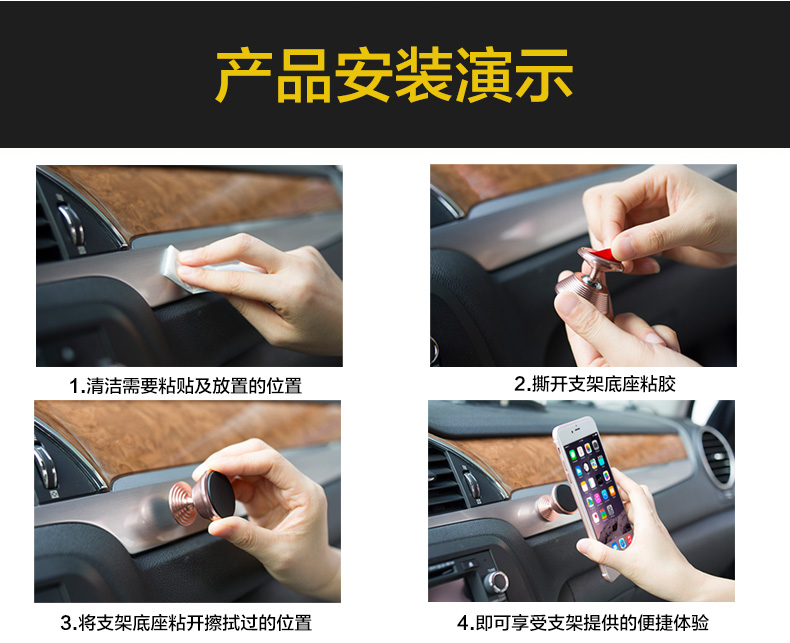 产品安装演示

1.清洁需要粘贴及放置的位置

2.撕开支架底座粘胶

3.将支架底座粘开擦拭过的位置

4.即可享受支架提供的便捷体验