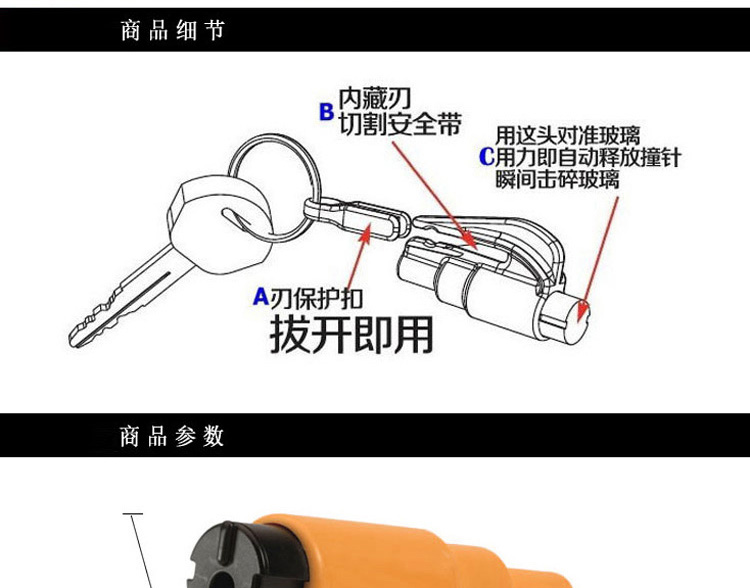 商品细节

B 内藏刃
切割安全带

用这头对准玻璃
C 用力即自动释放撞针
瞬间击碎玻璃

A 刃保护扣
拔开即用

商品参数