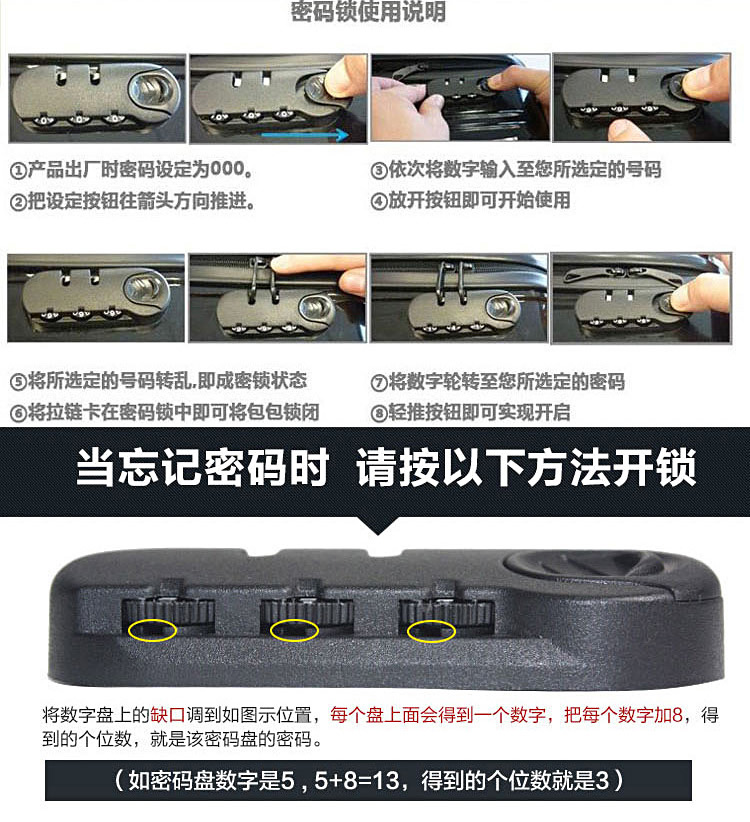 密码锁使用说明

①产品出厂时密码设定为000。
②把设定按钮往箭头方向推进。

③依次将数字输入至您所选定的号码
④放开按钮即可开始使用

⑤将所选定的号码转乱,即成密锁状态
⑥将拉链卡在密码锁中即可将包包锁闭

⑦将数字轮转至您所选定的密码
⑧轻推按钮即可实现开启

当忘记密码时 请按以下方法开锁

将数字盘上的缺口调到如图示位置，每个盘上面会得到一个数字，把每个数字加8，得到的个位数，就是该密码盘的密码。

（如密码盘数字是5，5+8=13，得到的个位数就是3）