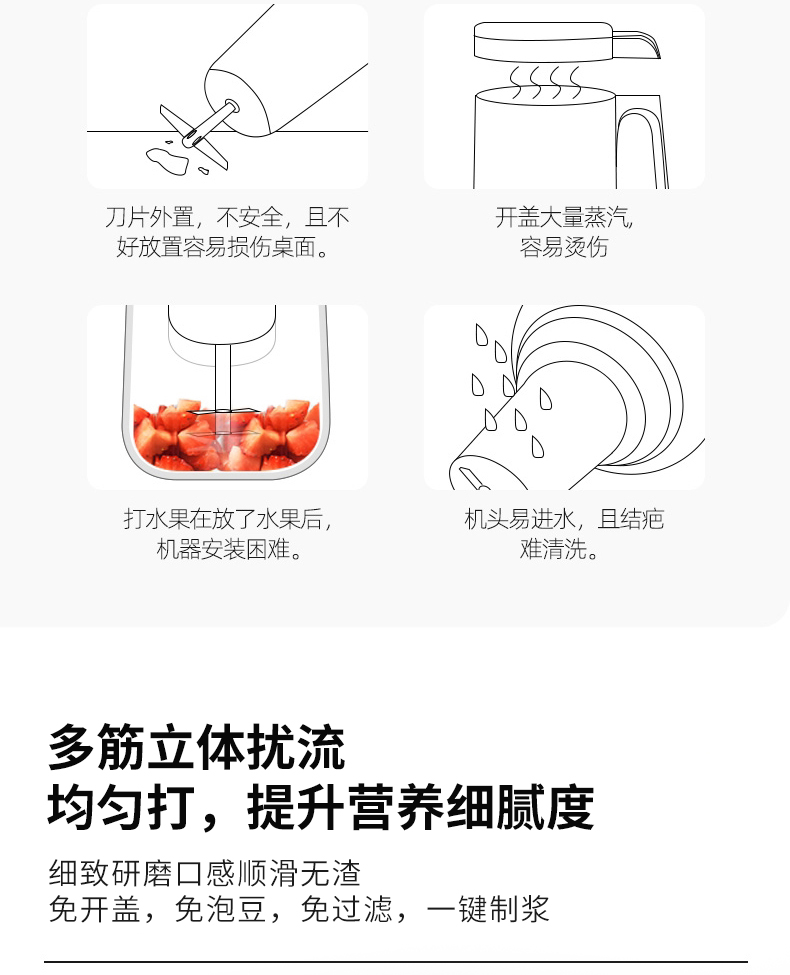 刀片外置，不安全，且不好放置容易损伤桌面。

开盖大量蒸汽，容易烫伤

打水果在放了水果后，机器安装困难。

机头易进水，且结疤难清洗。

多筋立体扰流
均匀打，提升营养细腻度

细致研磨口感顺滑无渣
免开盖，免泡豆，免过滤，一键制浆