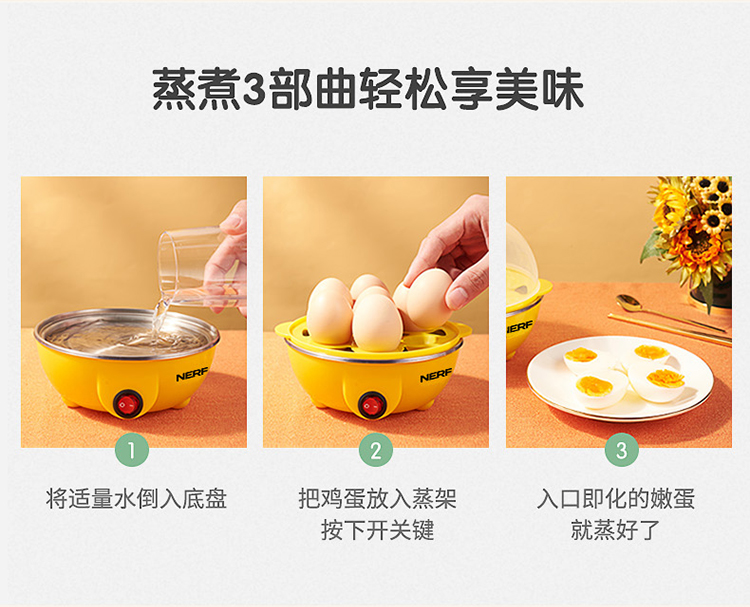 蒸煮3部曲轻松享美味

NERF

1

将适量水倒入底盘

NERF

2

把鸡蛋放入蒸架
按下开关键

NERF

3

入口即化的嫩蛋
就蒸好了