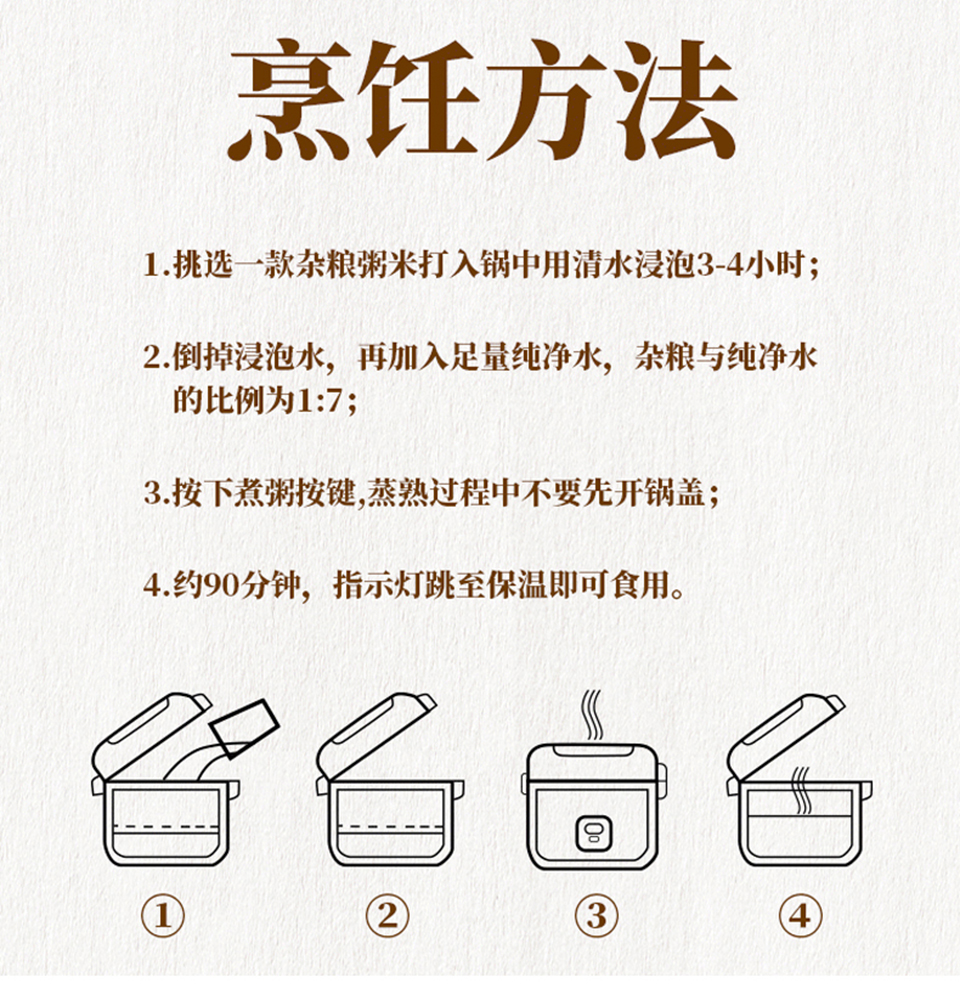 烹饪方法

1.挑选一款杂粮粥米打入锅中用清水浸泡3-4小时；

2.倒掉浸泡水，再加入足量纯净水，杂粮与纯净水的比例为1:7；

3.按下煮粥按键,蒸熟过程中不要先开锅盖；

4.约90分钟，指示灯跳至保温即可食用。

①
②
③
④